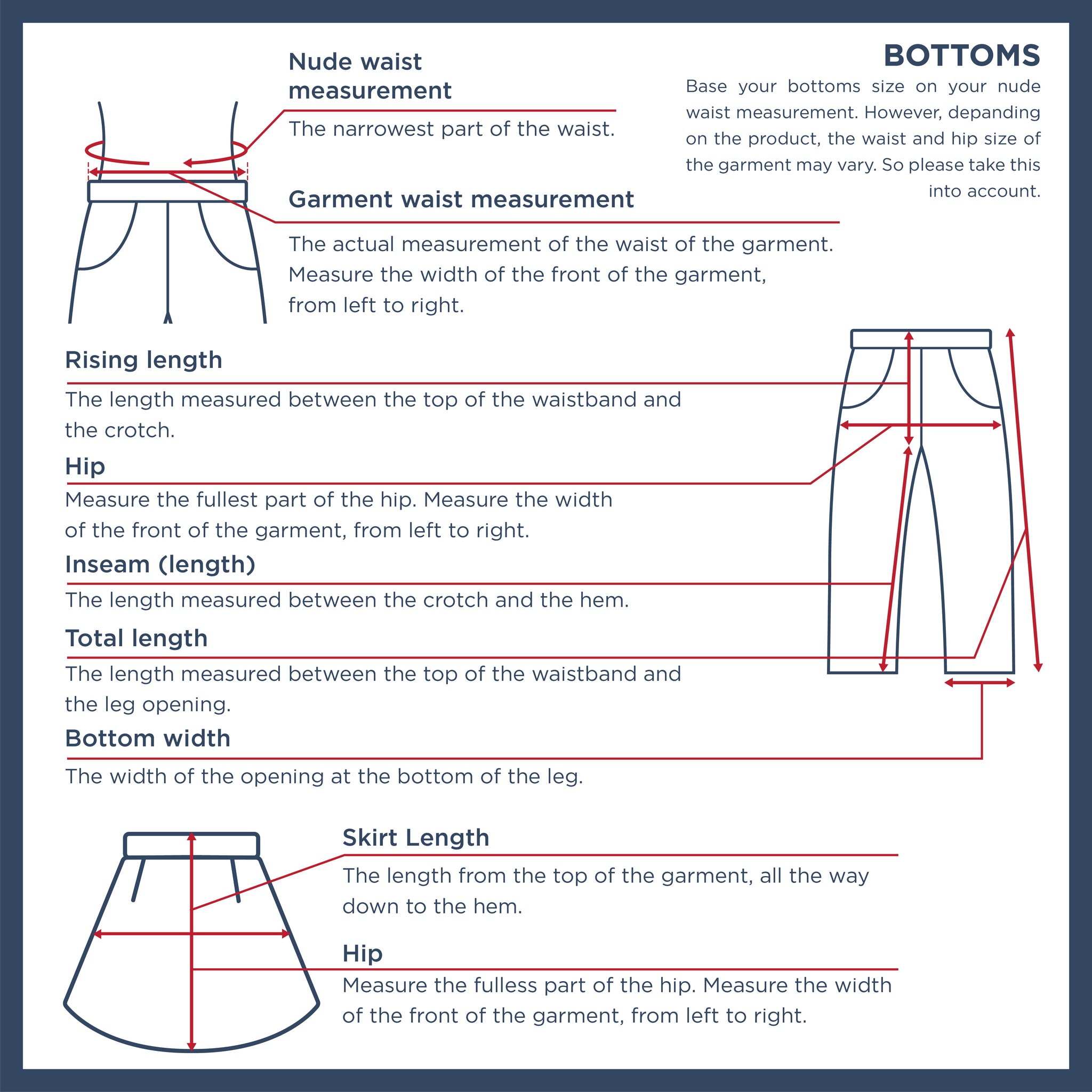 BOTTOMS

Base your bottoms size on your nude waist measurement. However, depanding on the product, the waist and hip size of the garment may vary. So please take this into account.

Nude waist measurement

The narrowest part of the waist.

Garment waist measurement

The actual measurement of the waist of the garment. Measure the width of the front of the garment, from left to right.

Rising length

The length measured between the top of the waistband and the crotch.

Hip

Measure the fullest part of the hip. Measure the width of the front of the garment, from left to right.

Inseam (length)

The length measured between the crotch and the hem.

Total length

The length measured between the top of the waistband and the leg opening.

Bottom width

The width of the opening at the bottom of the leg.

Skirt Length

The length from the top of the garment, all the way down to the hem.

Hip

Measure the fulless part of the hip. Measure the width of the front of the garment, from left to right.